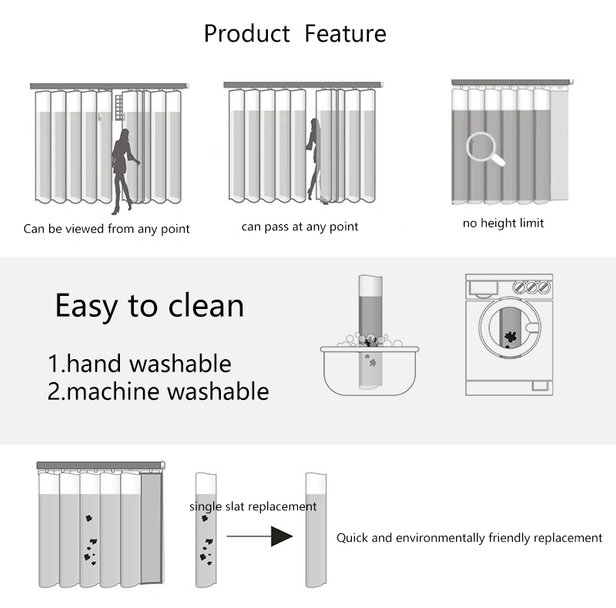 Product Feature

Can be viewed from any point

can pass at any point

no height limit

Easy to clean

1.hand washable
2.machine washable

single slat replacement

Quick and environmentally friendly replacement