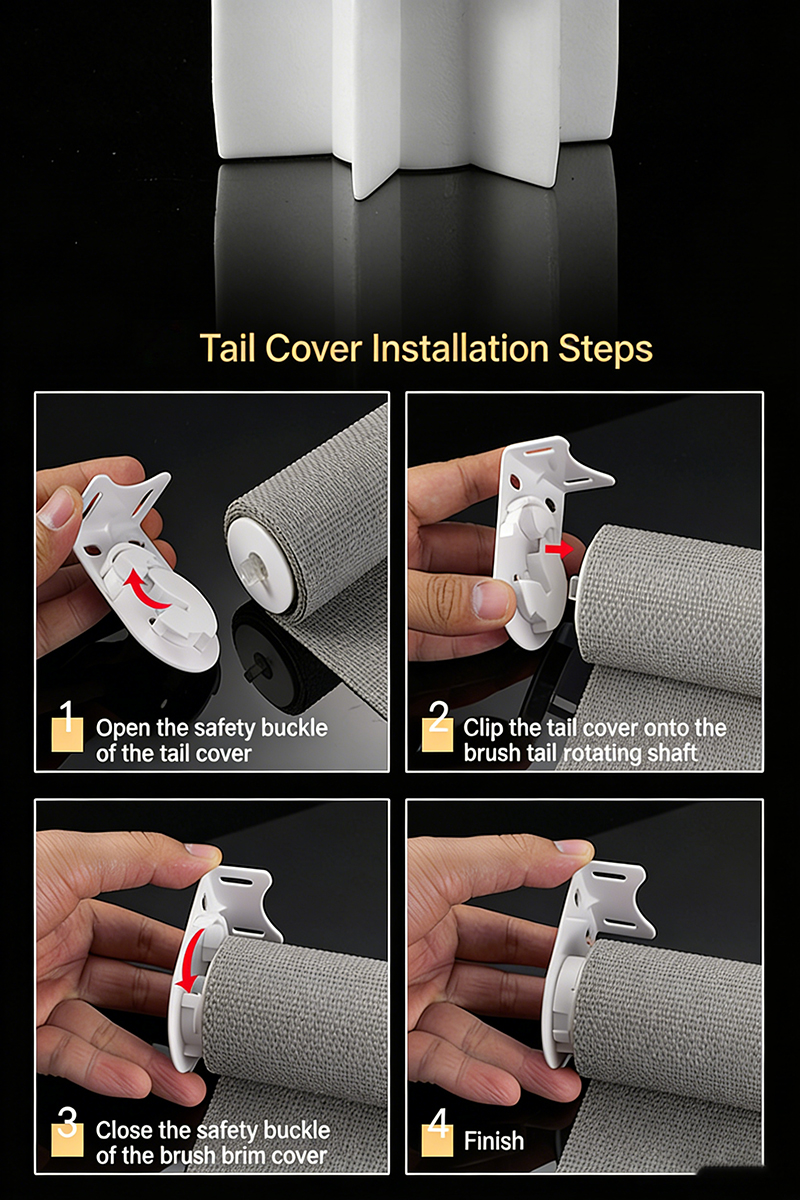 Tail Cover Installation Steps

1 Open the safety buckle of the tail cover

2 Clip the tail cover onto the brush tail rotating shaft

3 Close the safety buckle of the brush brim cover

4 Finish