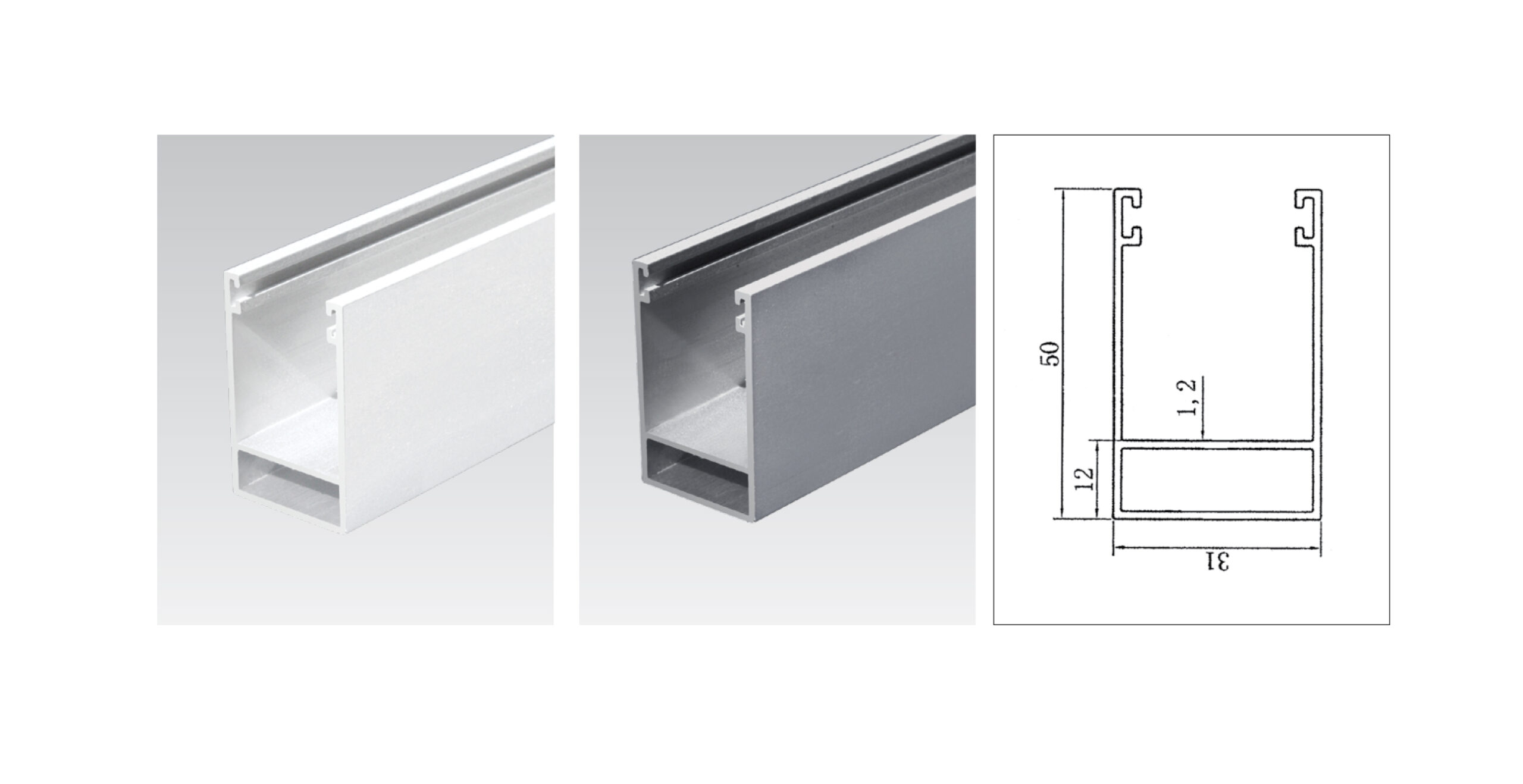 50

1,2

12

31