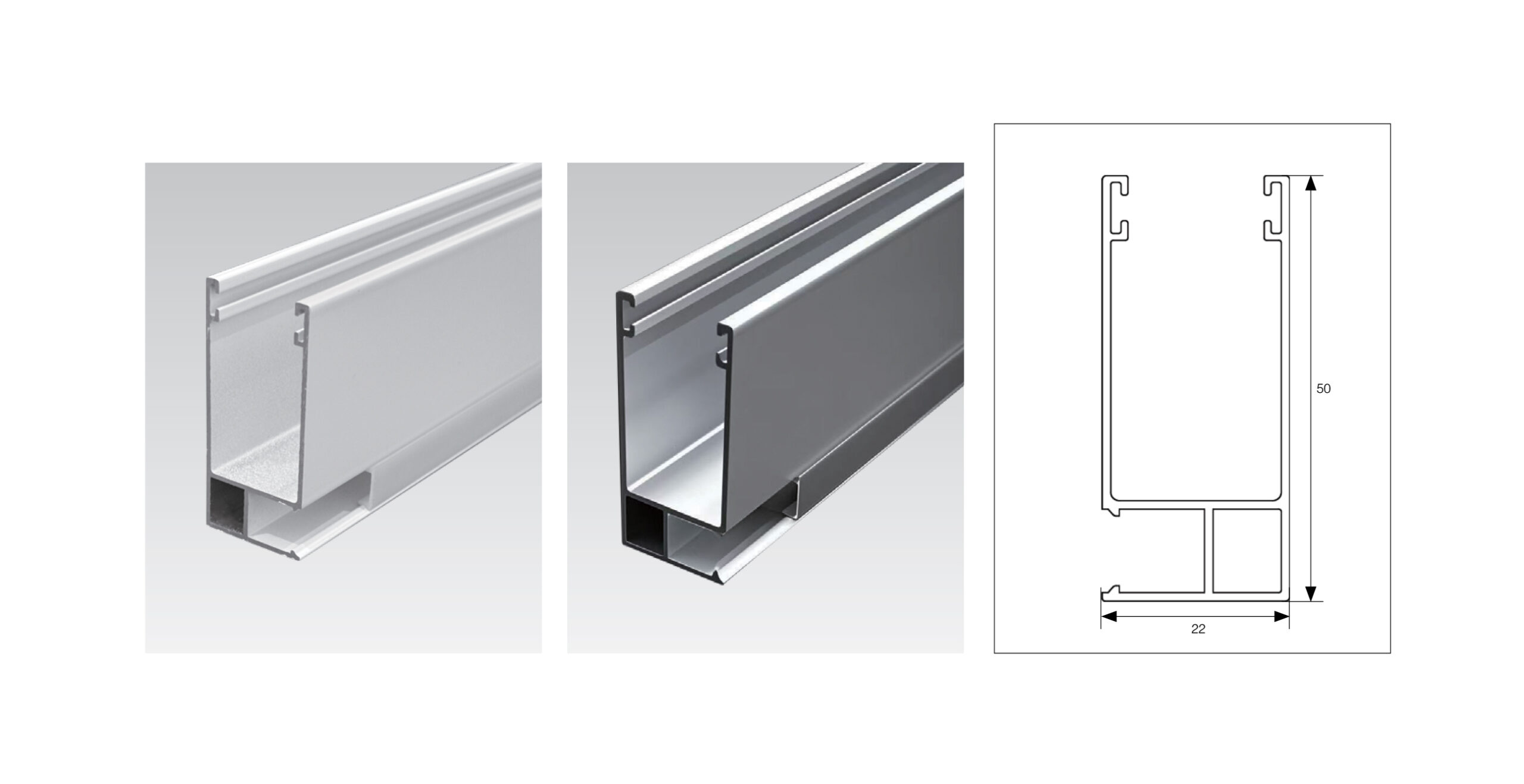 50

22