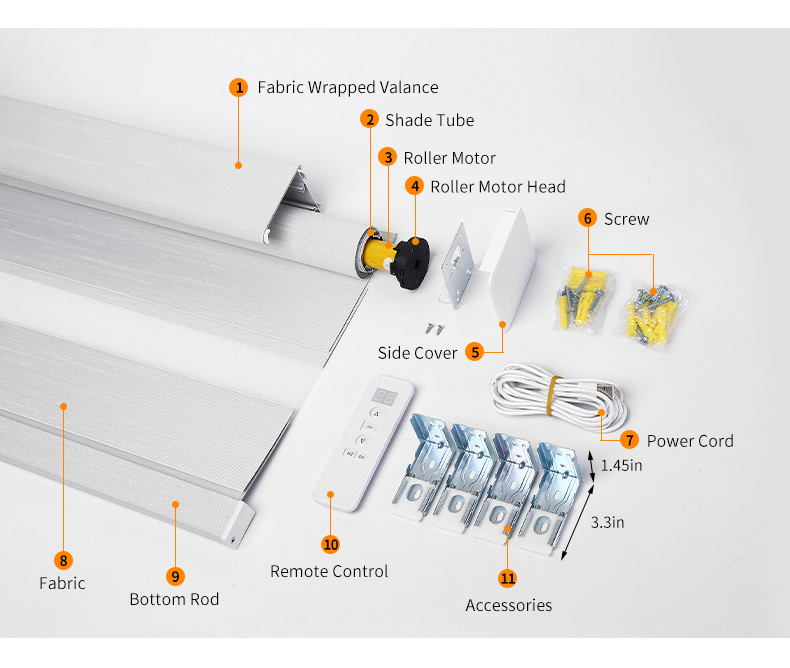 1 Fabric Wrapped Valance

2 Shade Tube

3 Roller Motor

4 Roller Motor Head

6 Screw

Side Cover 5

7 Power Cord

1.45in

3.3in

8 Fabric

9 Bottom Rod

10 Remote Control

11 Accessories