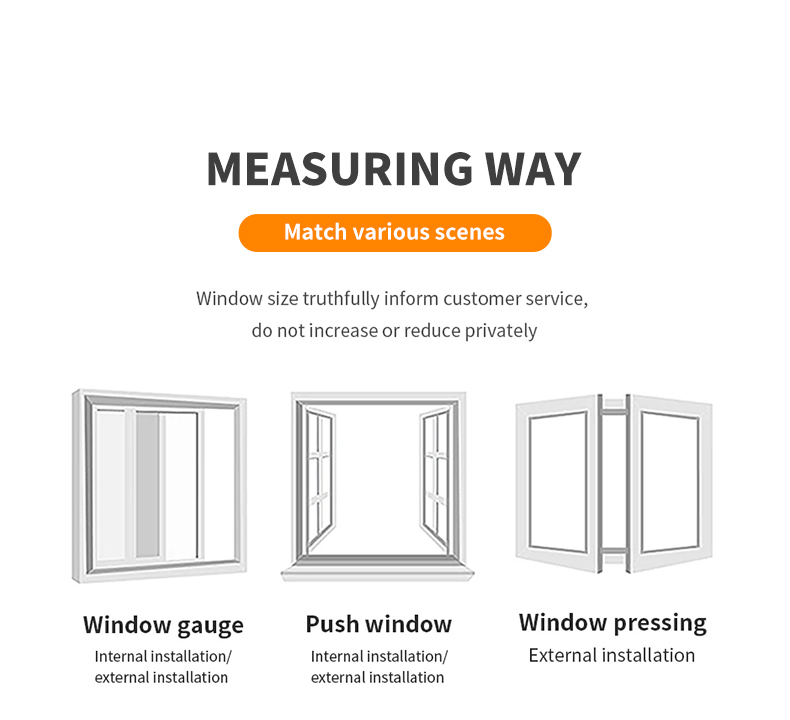 MEASURING WAY

Match various scenes

Window size truthfully inform customer service, do not increase or reduce privately

Window gauge
Internal installation/ external installation

Push window
Internal installation/ external installation

Window pressing
External installation